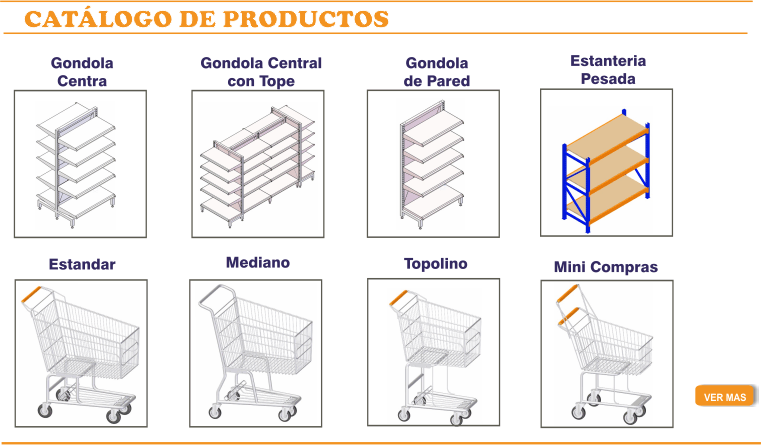 CATÁLOGO DE PRODUCTOS

Gondola Centra

Gondola Central con Tope

Gondola de Pared

Estanteria Pesada

Estandar

Mediano

Topolino

Mini Compras

VER MAS